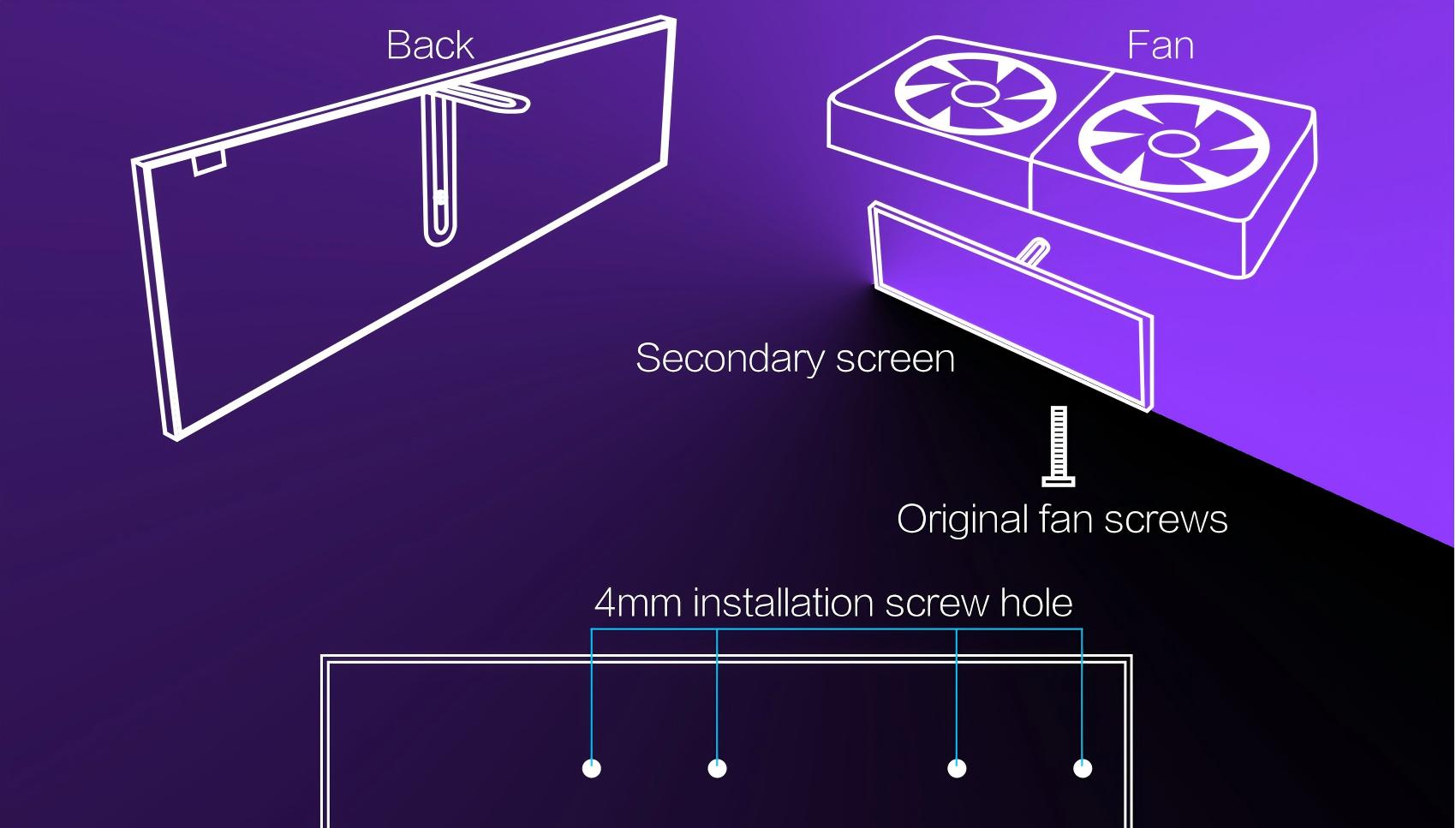 Back

Fan

Secondary screen

Original fan screws

4mm installation screw hole